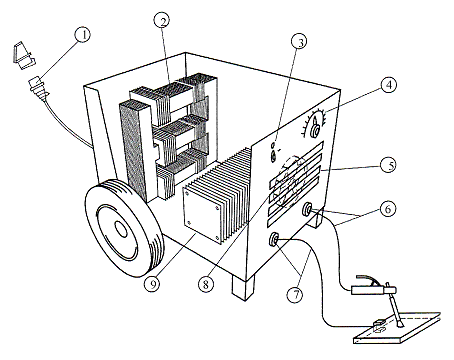 1
2
3
4
5
6
7
8
9